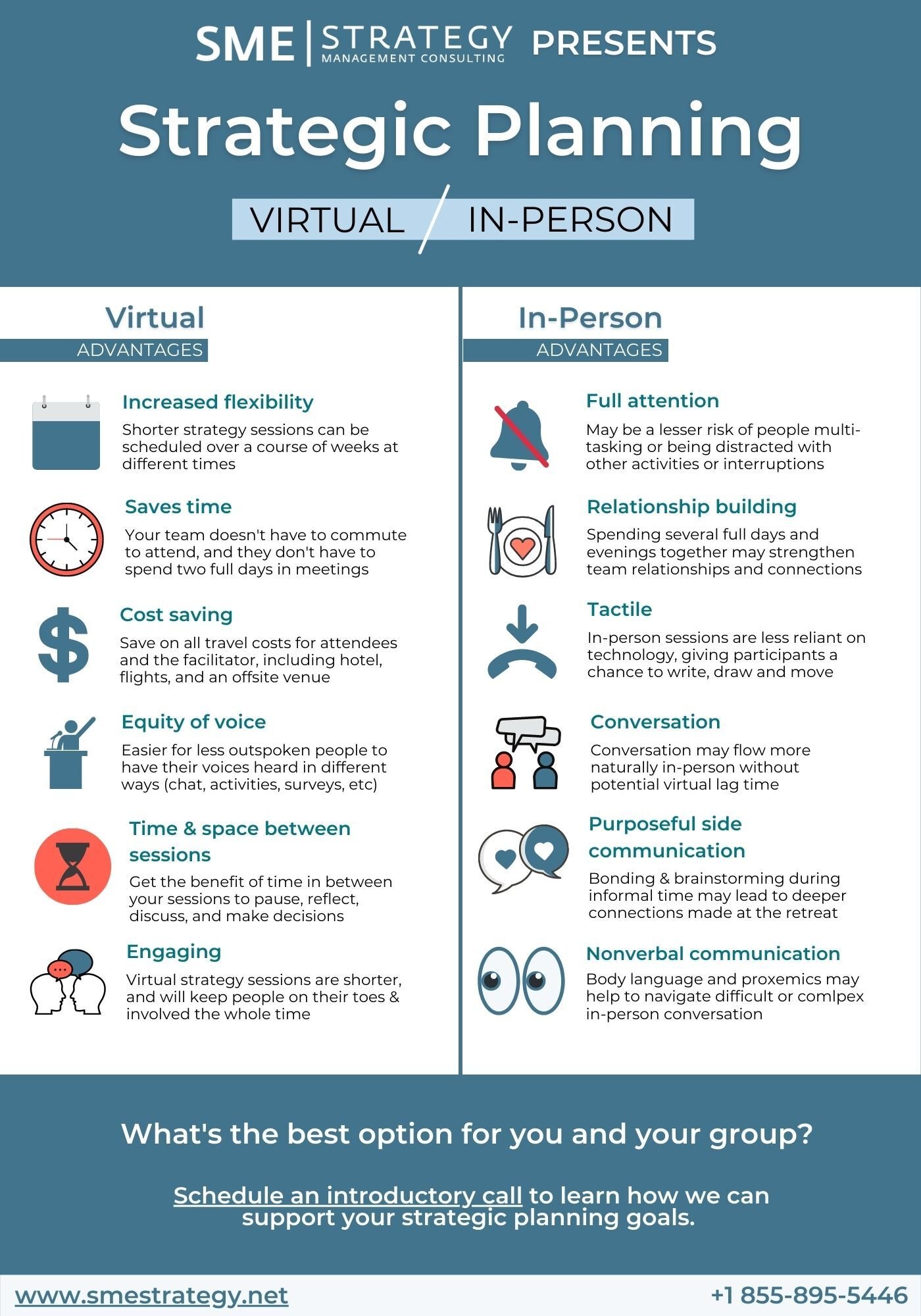 SME | STRATEGY MANAGEMENT CONSULTING PRESENTS

Strategic Planning

VIRTUAL / IN-PERSON

Virtual
ADVANTAGES

Increased flexibility
Shorter strategy sessions can be scheduled over a course of weeks at different times

Saves time
Your team doesn't have to commute to attend, and they don't have to spend two full days in meetings

Cost saving
Save on all travel costs for attendees and the facilitator, including hotel, flights, and an offsite venue

Equity of voice
Easier for less outspoken people to have their voices heard in different ways (chat, activities, surveys, etc)

Time & space between sessions
Get the benefit of time in between your sessions to pause, reflect, discuss, and make decisions

Engaging
Virtual strategy sessions are shorter, and will keep people on their toes & involved the whole time

In-Person
ADVANTAGES

Full attention
May be a lesser risk of people multi-tasking or being distracted with other activities or interruptions

Relationship building
Spending several full days and evenings together may strengthen team relationships and connections

Tactile
In-person sessions are less reliant on technology, giving participants a chance to write, draw and move

Conversation
Conversation may flow more naturally in-person without potential virtual lag time

Purposeful side communication
Bonding & brainstorming during informal time may lead to deeper connections made at the retreat

Nonverbal communication
Body language and proxemics may help to navigate difficult or comlpex in-person conversation

What's the best option for you and your group?

Schedule an introductory call to learn how we can support your strategic planning goals.

www.smestrategy.net
+1 855-895-5446